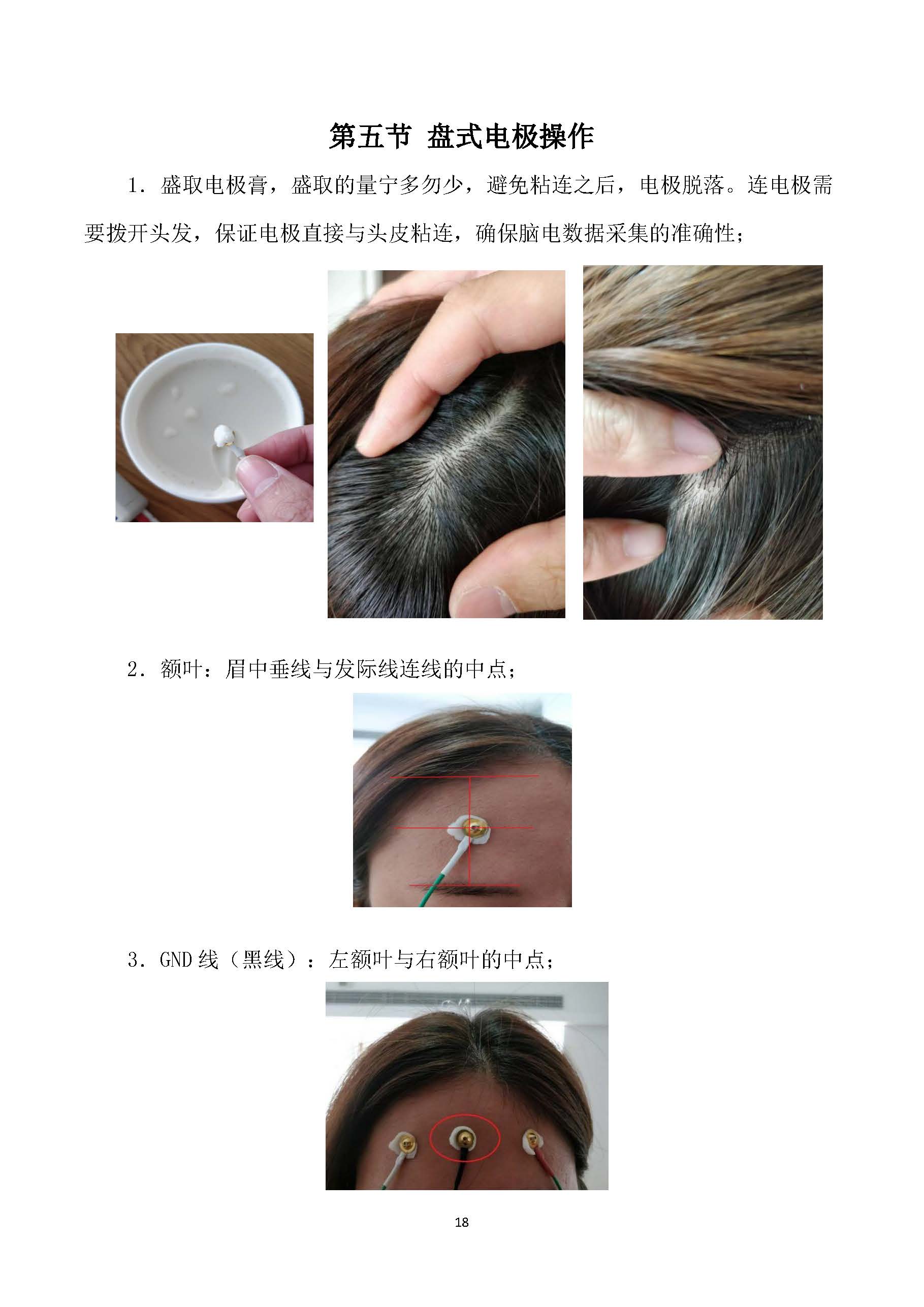 第五节 盘式电极操作

1. 盛取电极膏，盛取的量宁多勿少，避免粘连之后，电极脱落。连电极需要拨开头发，保证电极直接与头皮粘连，确保脑电数据采集的准确性；

2. 额叶：眉中垂线与发际线连线的中点；

3. GND 线（黑线）：左额叶与右额叶的中点；

18